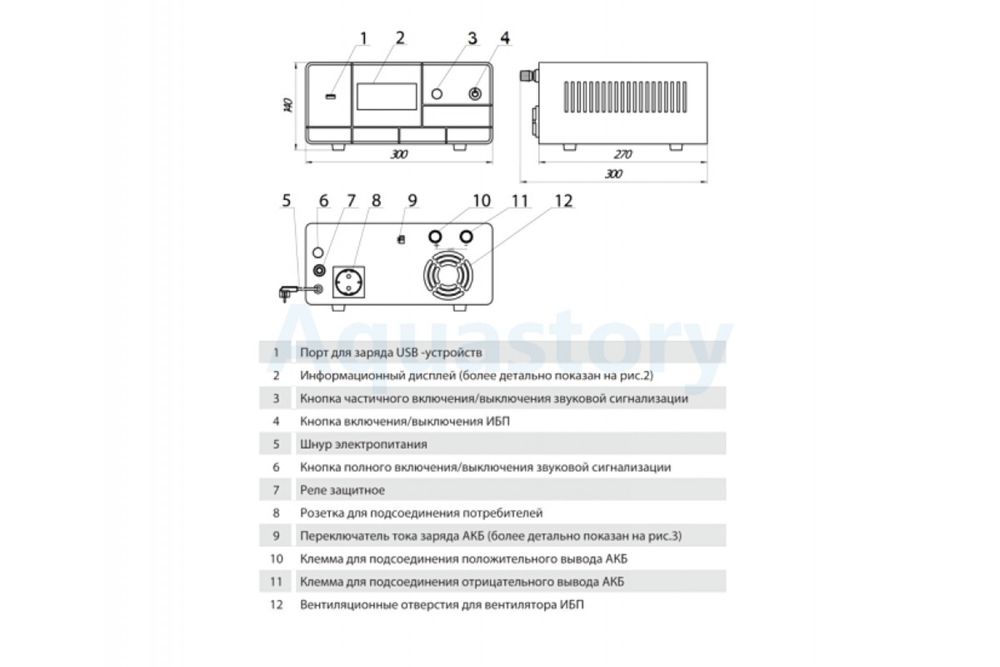 1 2 3 4

140

300

270

300

5 6 7 8 9 10 11 12

Aquastory

| 1 | Порт для заряда USB -устройств |
|---|---|
| 2 | Информационный дисплей (более детально показан на рис.2) |
| 3 | Кнопка частичного включения/выключения звуковой сигнализации |
| 4 | Кнопка включения/выключения ИБП |
| 5 | Шнур электропитания |
| 6 | Кнопка полного включения/выключения звуковой сигнализации |
| 7 | Реле защитное |
| 8 | Розетка для подсоединения потребителей |
| 9 | Переключатель тока заряда АКБ (более детально показан на рис.3) |
| 10 | Клемма для подсоединения положительного вывода АКБ |
| 11 | Клемма для подсоединения отрицательного вывода АКБ |
| 12 | Вентиляционные отверстия для вентилятора ИБП |