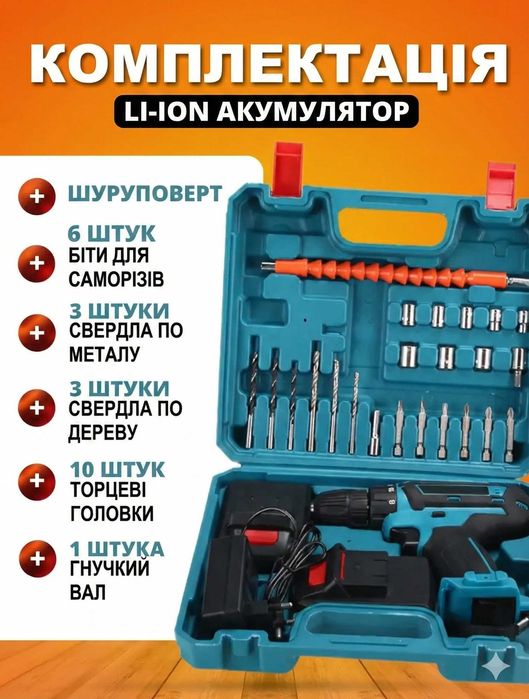 КОМПЛЕКТАЦІЯ
LI-ION АКУМУЛЯТОР

+ ШУРУПОВЕРТ

+ 6 ШТУК
БІТИ ДЛЯ САМОРІЗІВ

+ 3 ШТУКИ
СВЕРДЛА ПО МЕТАЛУ

+ 3 ШТУКИ
СВЕРДЛА ПО ДЕРЕВУ

+ 10 ШТУК
ТОРЦЕВІ ГОЛОВКИ

+ 1 ШТУКА
ГНУЧКИЙ ВАЛ