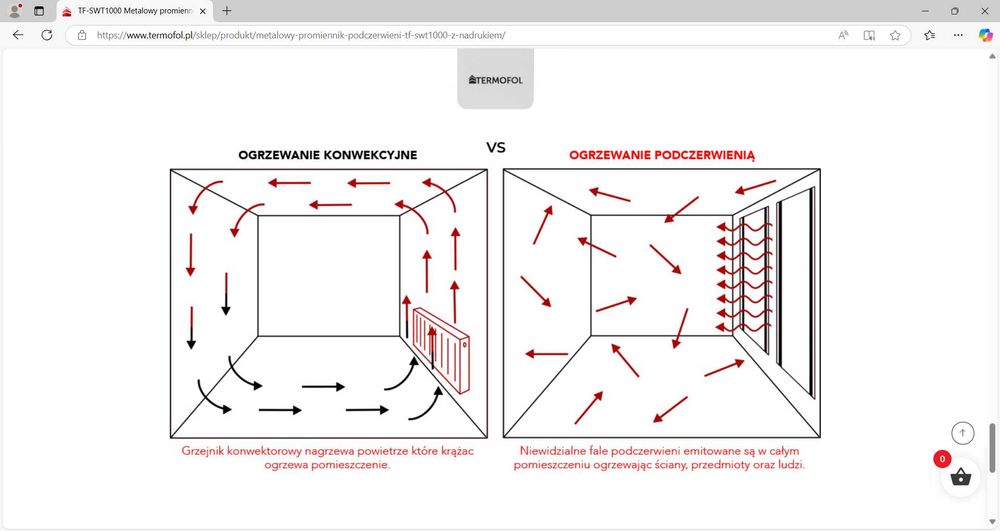 TF-SWT1000 Metalowy promienn

https://www.termofol.pl/sklep/produkt/metalowy-promiennik-podczerwieni-tf-swt1000-z-nadrukiem/

TERMOFOL

OGRZEWANIE KONWEKCYJNE

VS

OGRZEWANIE PODCZERWIENIĄ

Grzejnik konwektorowy nagrzewa powietrze które krążąc ogrzewa pomieszczenie.

Niewidzialne fale podczerwieni emitowane są w całym pomieszczeniu ogrzewając ściany, przedmioty oraz ludzi.

0