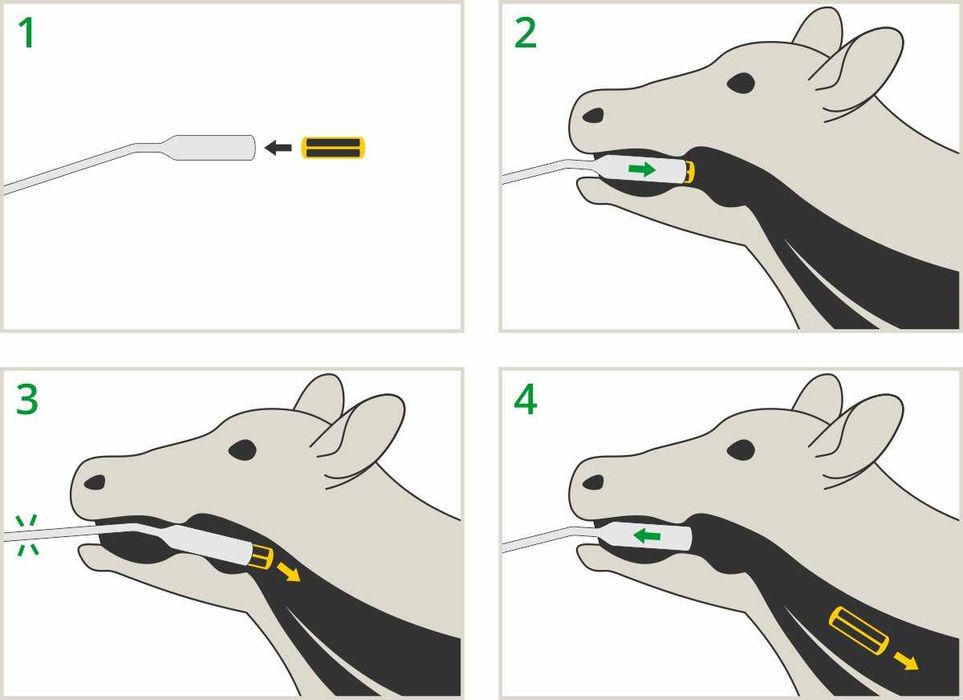 1

2

3

4