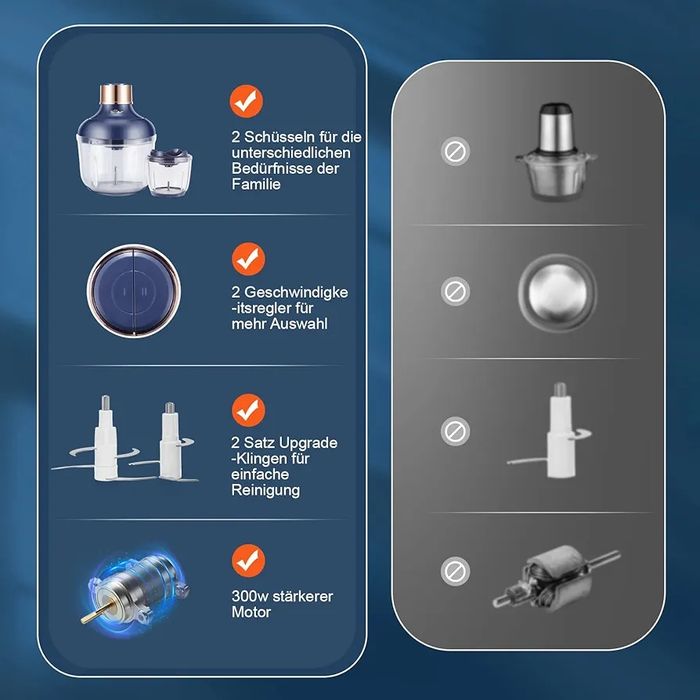 2 Schüsseln für die unterschiedlichen Bedürfnisse der Familie

2 Geschwindigke -itsregler für mehr Auswahl

2 Satz Upgrade -Klingen für einfache Reinigung

300w stärkerer Motor