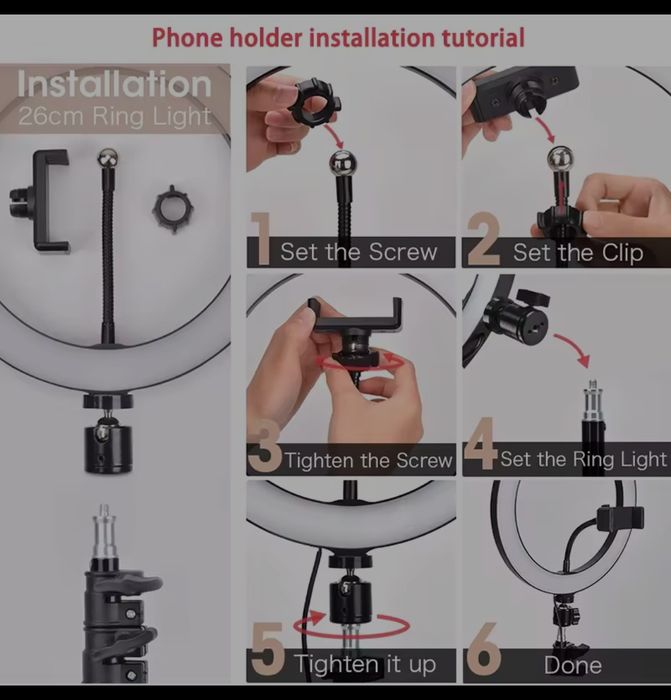 Phone holder installation tutorial

Installation
26cm Ring Light

1 Set the Screw

2 Set the Clip

3 Tighten the Screw

4 Set the Ring Light

5 Tighten it up

6 Done