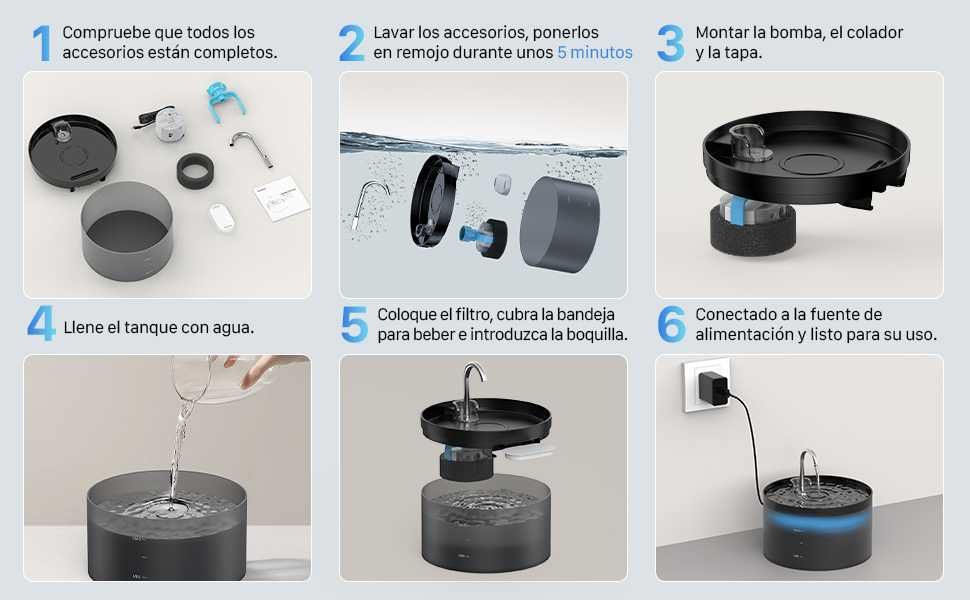 1 Compruebe que todos los accesorios están completos.

2 Lavar los accesorios, ponerlos en remojo durante unos 5 minutos

3 Montar la bomba, el colador y la tapa.

4 Llene el tanque con agua.

5 Coloque el filtro, cubra la bandeja para beber e introduzca la boquilla.

6 Conectado a la fuente de alimentación y listo para su uso.