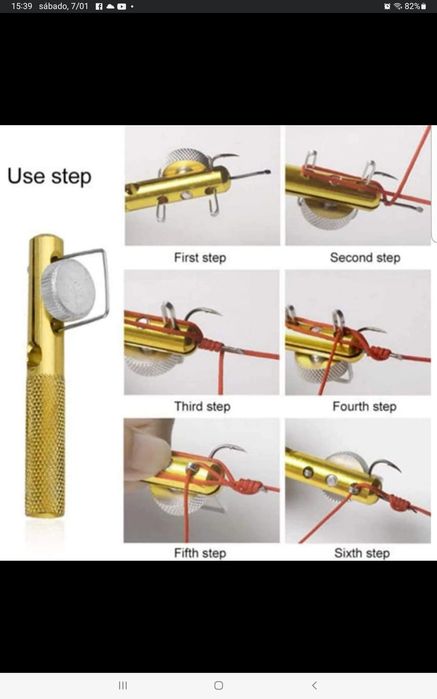 15:39 sábado, 7/01

82%

Use step

First step

Second step

Third step

Fourth step

Fifth step

Sixth step