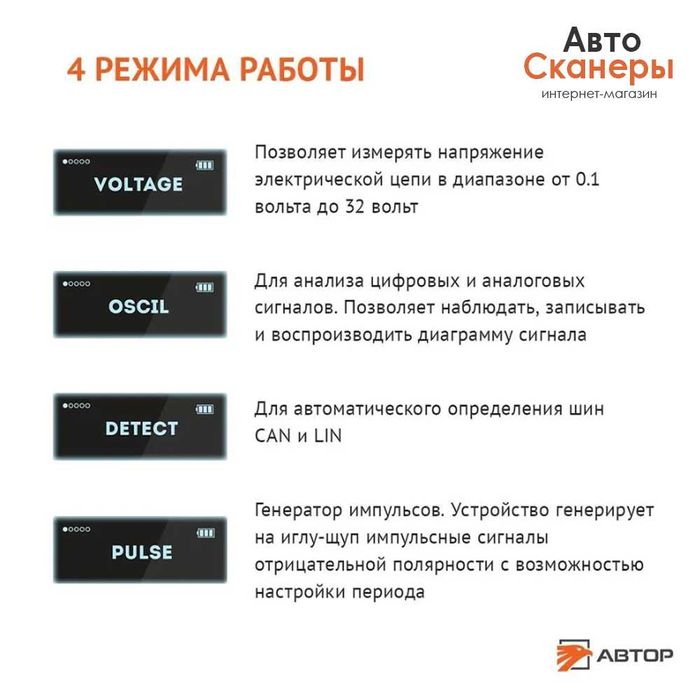 4 РЕЖИМА РАБОТЫ

Авто
Сканеры
интернет-магазин

VOLTAGE

Позволяет измерять напряжение электрической цепи в диапазоне от 0.1 вольта до 32 вольт

OSCIL

Для анализа цифровых и аналоговых сигналов. Позволяет наблюдать, записывать и воспроизводить диаграмму сигнала

DETECT

Для автоматического определения шин CAN и LIN

PULSE

Генератор импульсов. Устройство генерирует на иглу-щуп импульсные сигналы отрицательной полярности с возможностью настройки периода

АВТОР