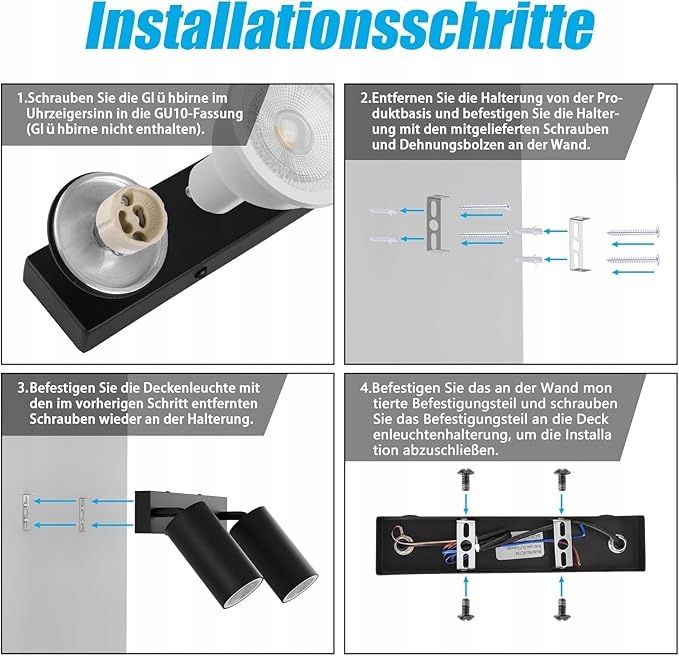 Installationsschritte

1.Schrauben Sie die Gl ü hbirne im Uhrzeigersinn in die GU10-Fassung (Gl ü hbirne nicht enthalten).

2.Entfernen Sie die Halterung von der Produktbasis und befestigen Sie die Halterung mit den mitgelieferten Schrauben und Dehnungsbolzen an der Wand.

3.Befestigen Sie die Deckenleuchte mit den im vorherigen Schritt entfernten Schrauben wieder an der Halterung.

4.Befestigen Sie das an der Wand mon tierte Befestigungsteil und schrauben Sie das Befestigungsteil an die Deck enleuchtenhalterung, um die Installa tion abzuschließen.