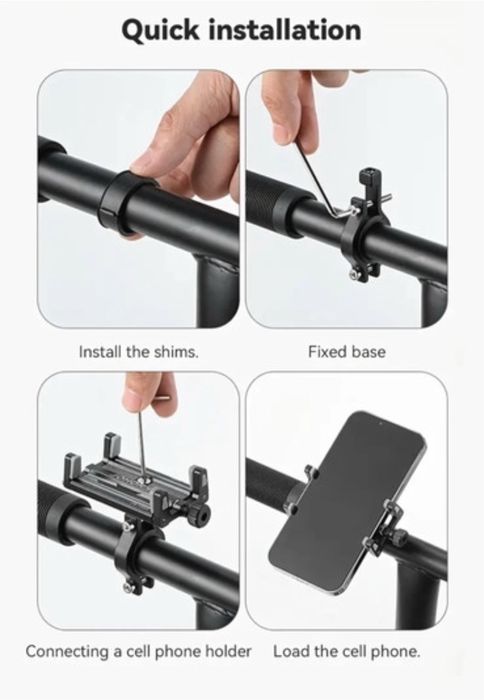 Quick installation

Install the shims.

Fixed base

Connecting a cell phone holder

Load the cell phone.