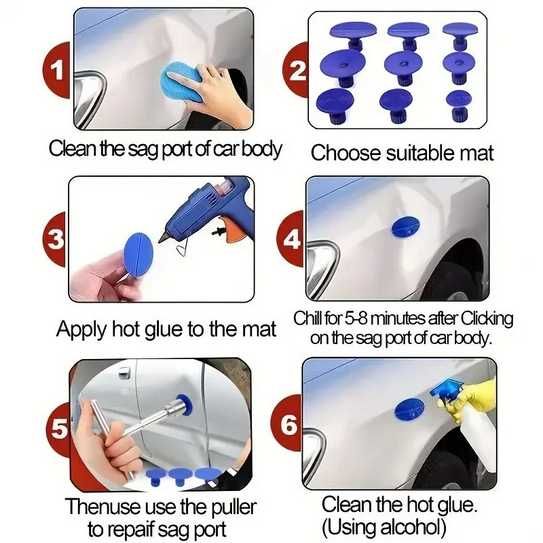 1

Clean the sag port of car body

2

Choose suitable mat

3

Apply hot glue to the mat

4

Chill for 5-8 minutes after Clicking on the sag port of car body.

5

Thenuse use the puller to repaif sag port

6

Clean the hot glue. (Using alcohol)