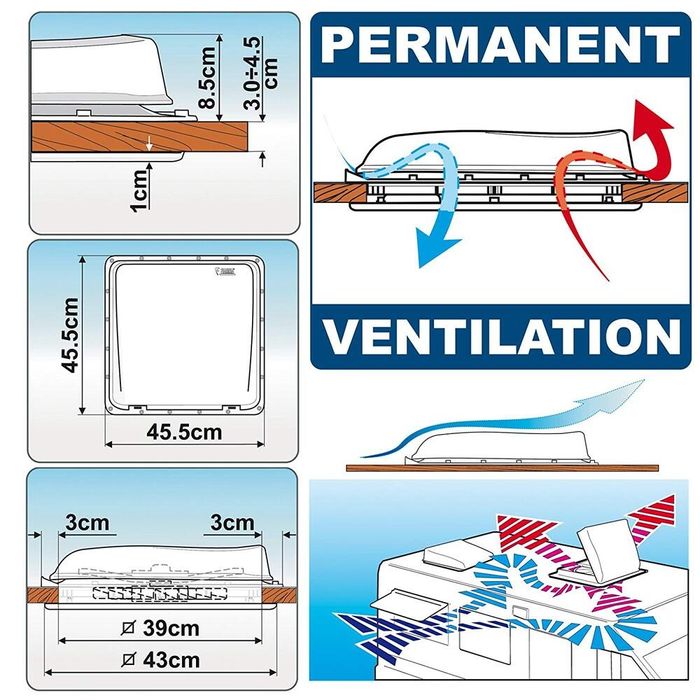 8.5cm

3.0÷4.5 cm

1cm

45.5cm

45.5cm

3cm

3cm

⌀ 39cm

⌀ 43cm

PERMANENT

VENTILATION