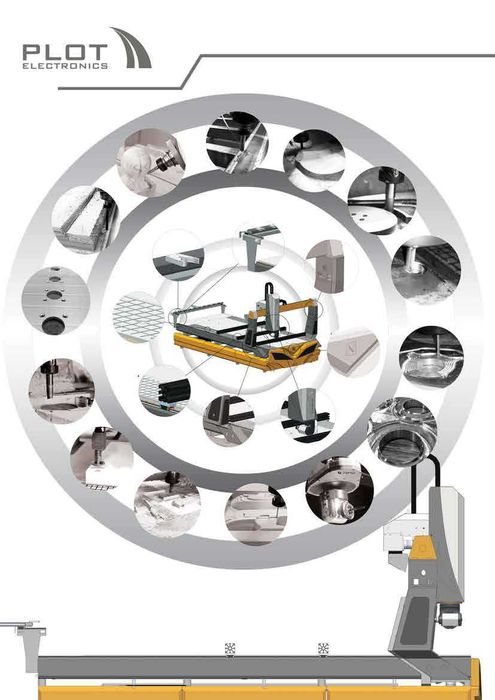 PLOT
ELECTRONICS