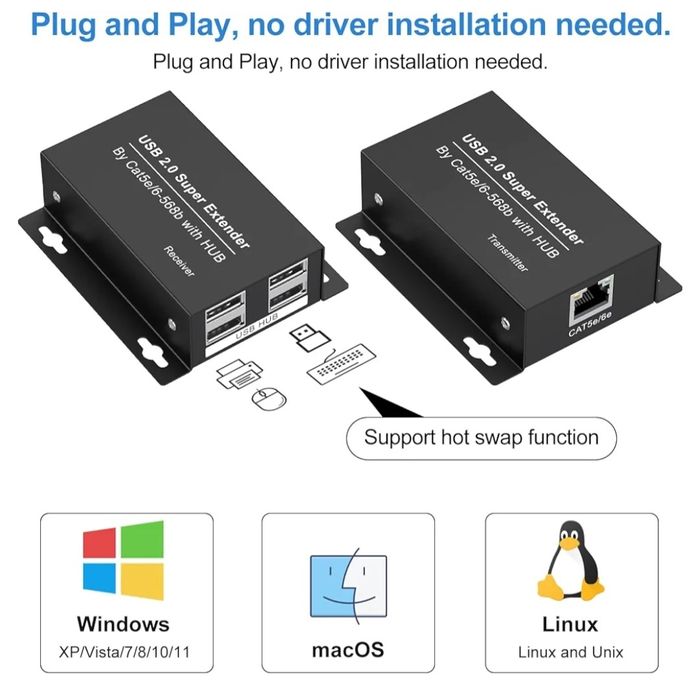 Plug and Play, no driver installation needed.

Plug and Play, no driver installation needed.

USB 2.0 Super Extender
By Cat5e/6-568b with HUB
Receiver

USB HUB

USB 2.0 Super Extender
By Cat5e/6-568b with HUB
Transmitter

CAT5e/6e

Support hot swap function

Windows
XP/Vista/7/8/10/11

macOS

Linux
Linux and Unix