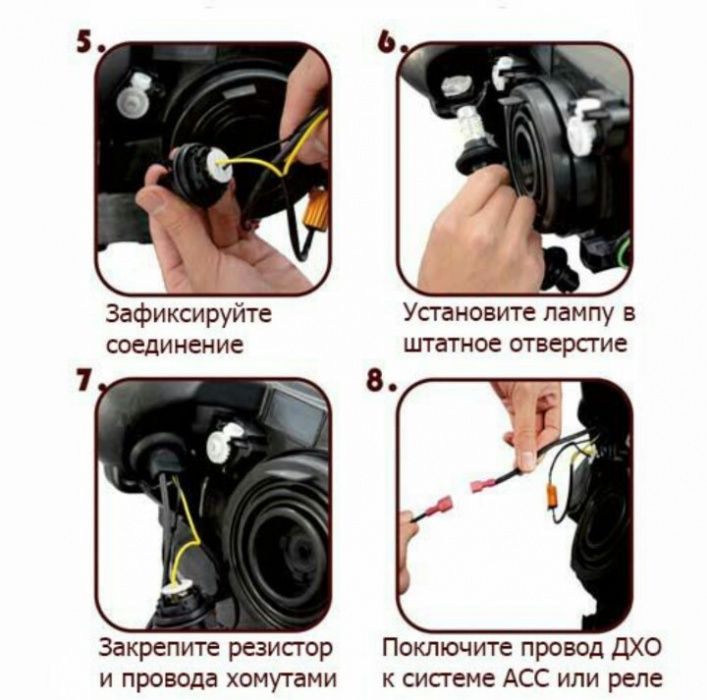 5.

Зафиксируйте соединение

6.

Установите лампу в штатное отверстие

7.

Закрепите резистор и провода хомутами

8.

Поключите провод ДХО к системе АСС или реле