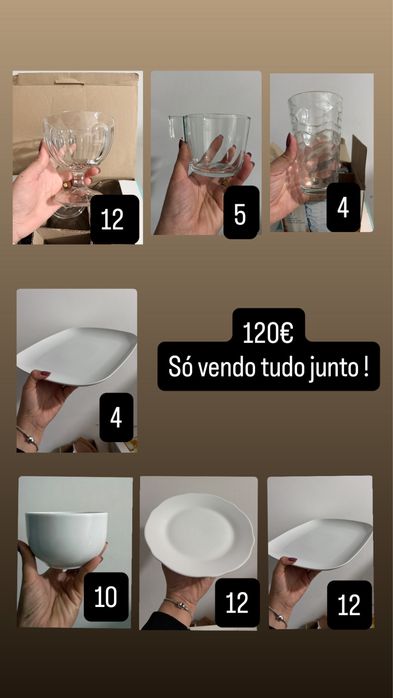 12

5

4

4

120€
Só vendo tudo junto !

10

12

12