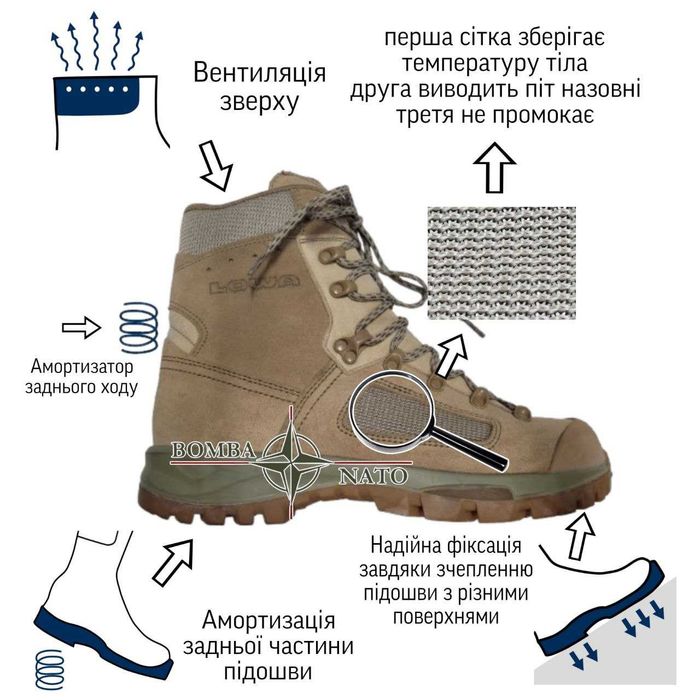 Вентиляція зверху

перша сітка зберігає температуру тіла
друга виводить піт назовні
третя не промокає

LOWA

Амортизатор заднього ходу

BOMBA NATO

Надійна фіксація завдяки зчепленню підошви з різними поверхнями

Амортизація задньої частини підошви