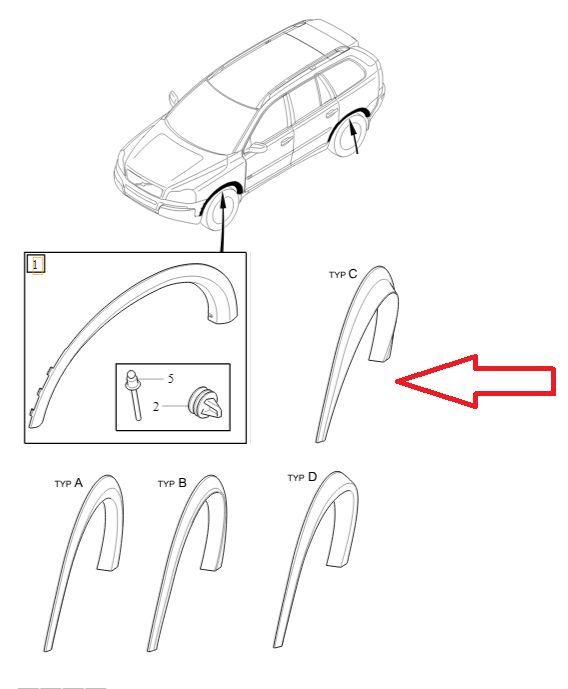 1

5

2

TYP C

TYP A

TYP B

TYP D