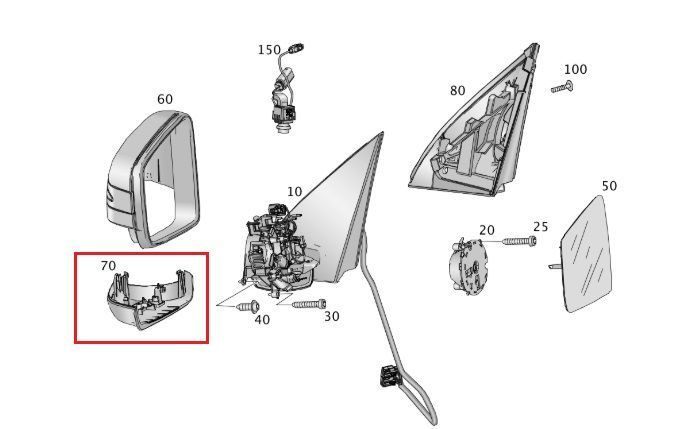 150
100
60
80
10
50
20
25
70
40
30