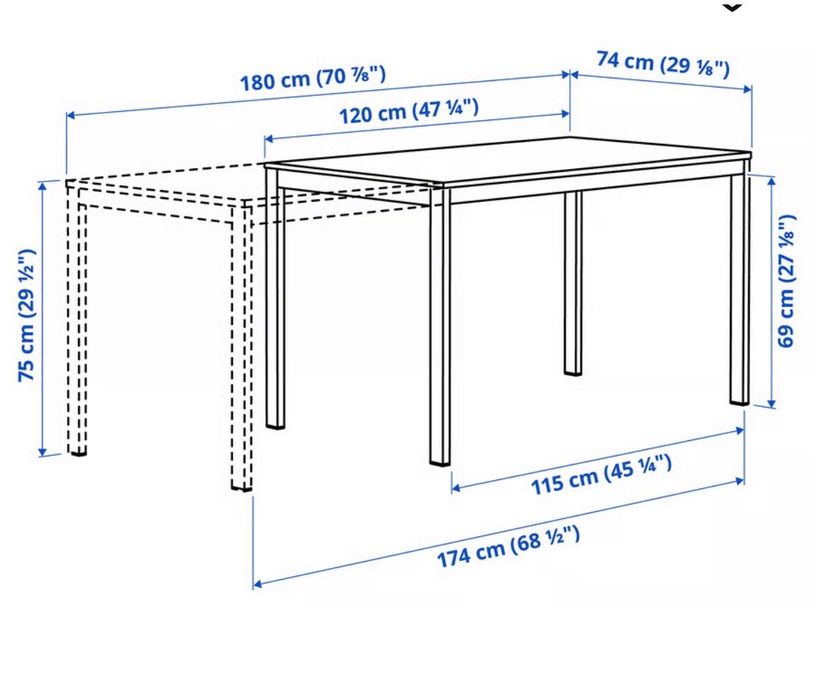 180 cm (70 ⅞")

74 cm (29 ⅛")

120 cm (47 ¼")

75 cm (29 ½")

69 cm (27 ⅛")

115 cm (45 ¼")

174 cm (68 ½")