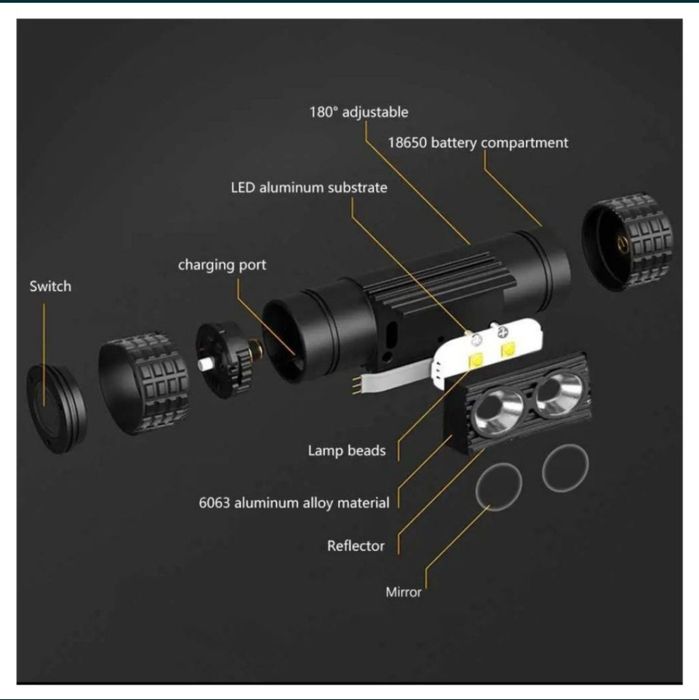 180° adjustable

18650 battery compartment

LED aluminum substrate

charging port

Switch

Lamp beads

6063 aluminum alloy material

Reflector

Mirror