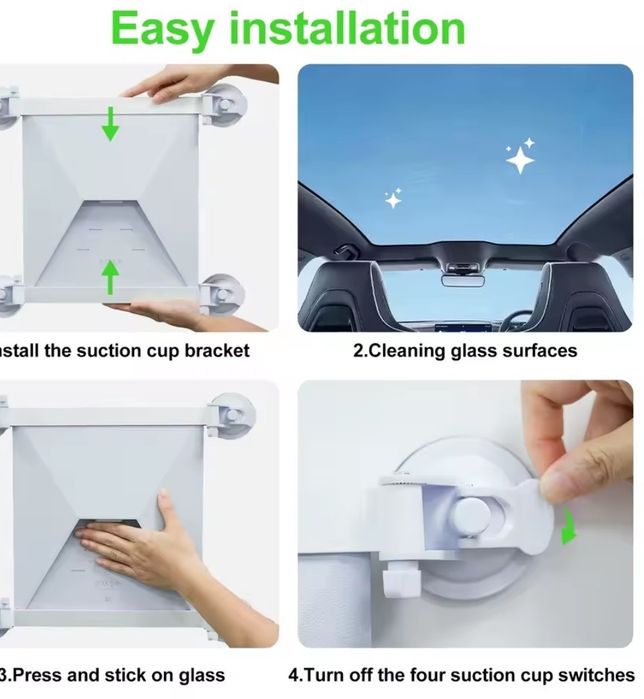 Easy installation

nstall the suction cup bracket

2.Cleaning glass surfaces

3.Press and stick on glass

4.Turn off the four suction cup switches