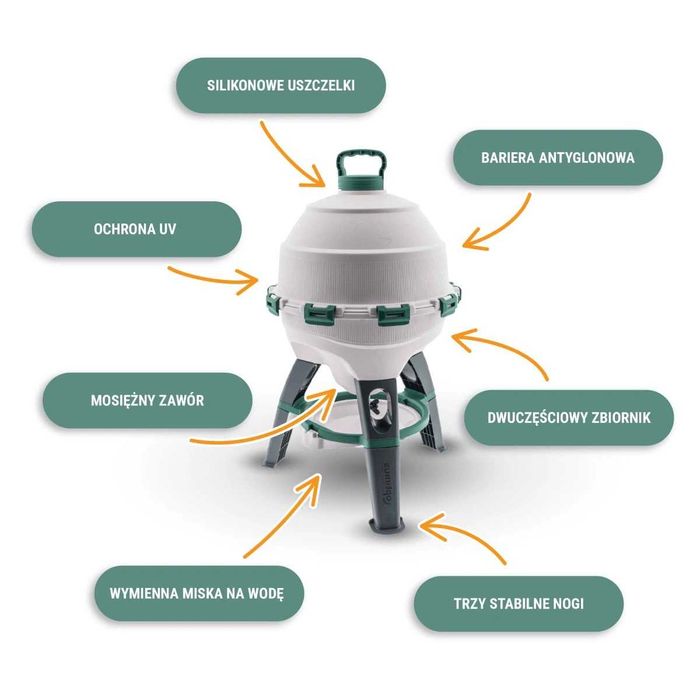 SILIKONOWE USZCZELKI

BARIERA ANTYGLONOWA

OCHRONA UV

MOSIĘŻNY ZAWÓR

DWUCZĘŚCIOWY ZBIORNIK

WYMIENNA MISKA NA WODĘ

TRZY STABILNE NOGI