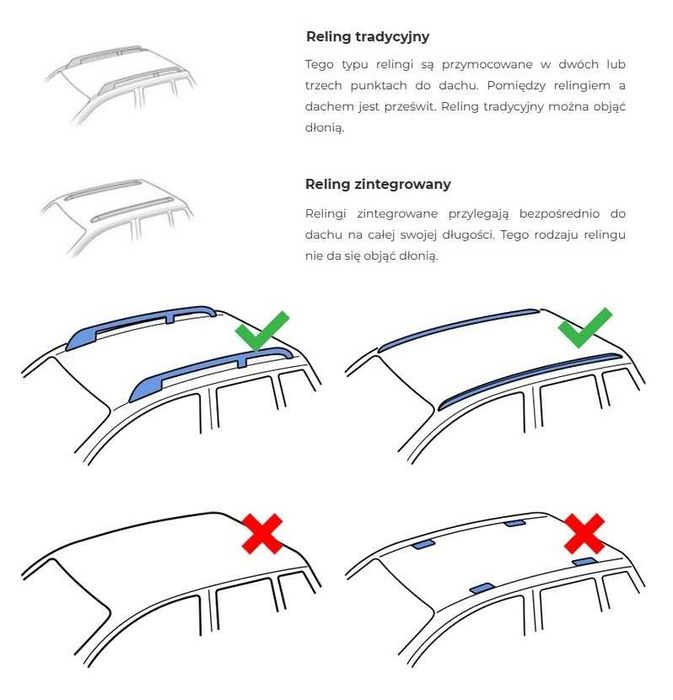 Reling tradycyjny

Tego typu relingi są przymocowane w dwóch lub trzech punktach do dachu. Pomiędzy relingiem a dachem jest prześwit. Reling tradycyjny można objąć dłonią.

Reling zintegrowany

Relingi zintegrowane przylegają bezpośrednio do dachu na całej swojej długości. Tego rodzaju relingu nie da się objąć dłonią.