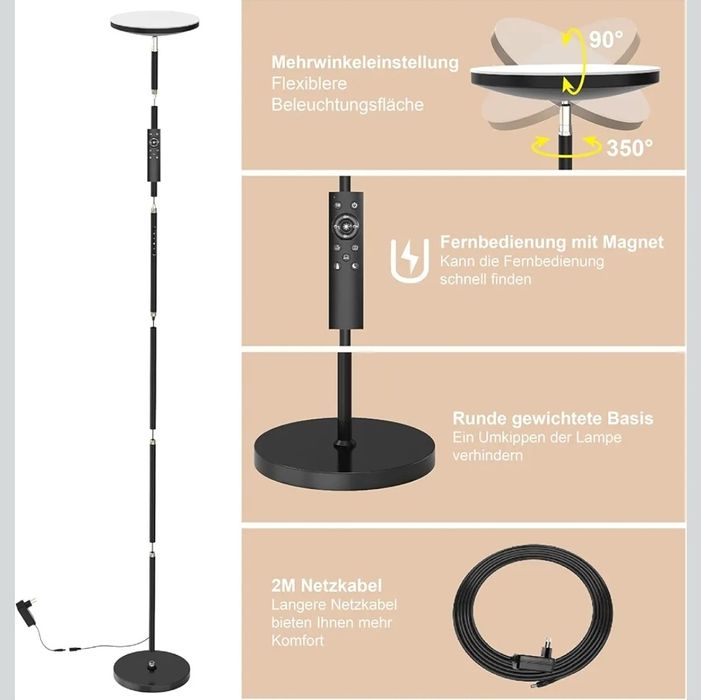 Mehrwinkeleinstellung
Flexiblere Beleuchtungsfläche

90°

350°

Fernbedienung mit Magnet
Kann die Fernbedienung schnell finden

Runde gewichtete Basis
Ein Umkippen der Lampe verhindern

2M Netzkabel
Langere Netzkabel bieten Ihnen mehr Komfort