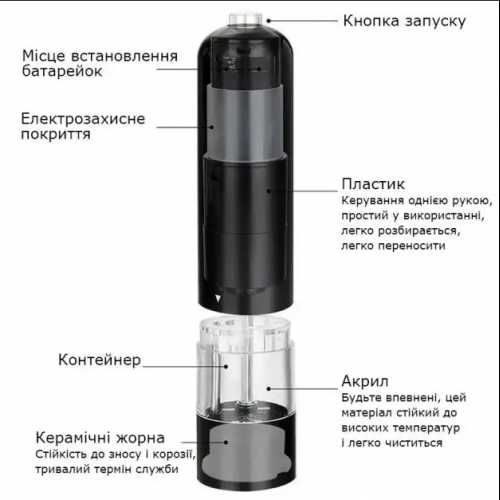 Кнопка запуску

Місце встановлення батарейок

Електрозахисне покриття

Пластик
Керування однією рукою, простий у використанні, легко розбирається, легко переносити

Контейнер

Акрил
Будьте впевнені, цей матеріал стійкий до високих температур і легко чиститься

Керамічні жорна
Стійкість до зносу і корозії, тривалий термін служби