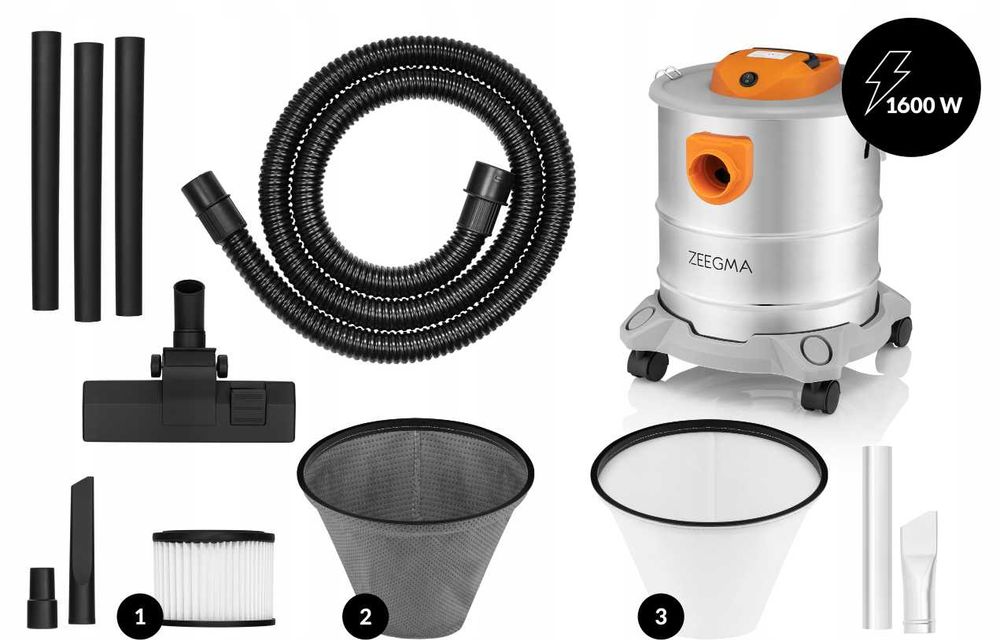 1600 W

ZEEGMA

1

2

3