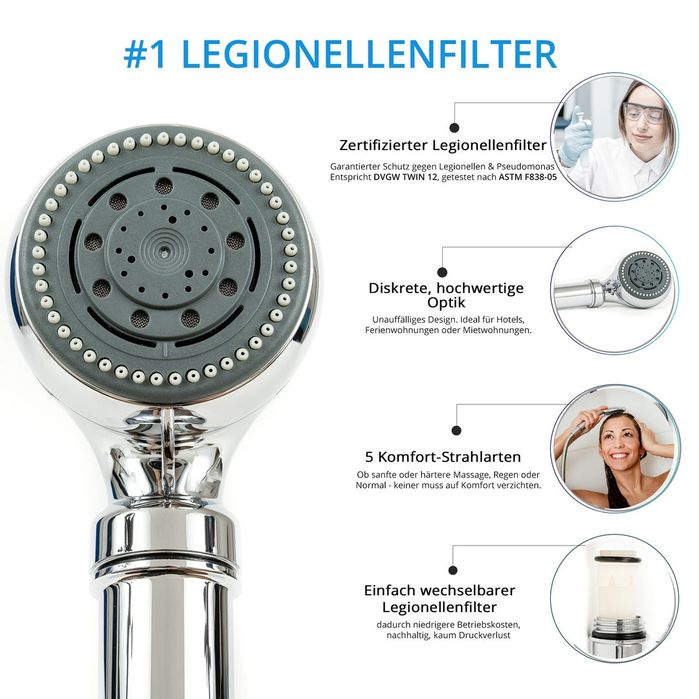 #1 LEGIONELLENFILTER

Zertifizierter Legionellenfilter

Garantierter Schutz gegen Legionellen & Pseudomonas
Entspricht DVGW TWIN 12, getestet nach ASTM F838-05

Diskrete, hochwertige Optik

Unauffälliges Design. Ideal für Hotels, Ferienwohnungen oder Mietwohnungen.

5 Komfort-Strahlarten

Ob sanfte oder härtere Massage, Regen oder Normal - keiner muss auf Komfort verzichten.

Einfach wechselbarer Legionellenfilter

dadurch niedrigere Betriebskosten, nachhaltig, kaum Druckverlust