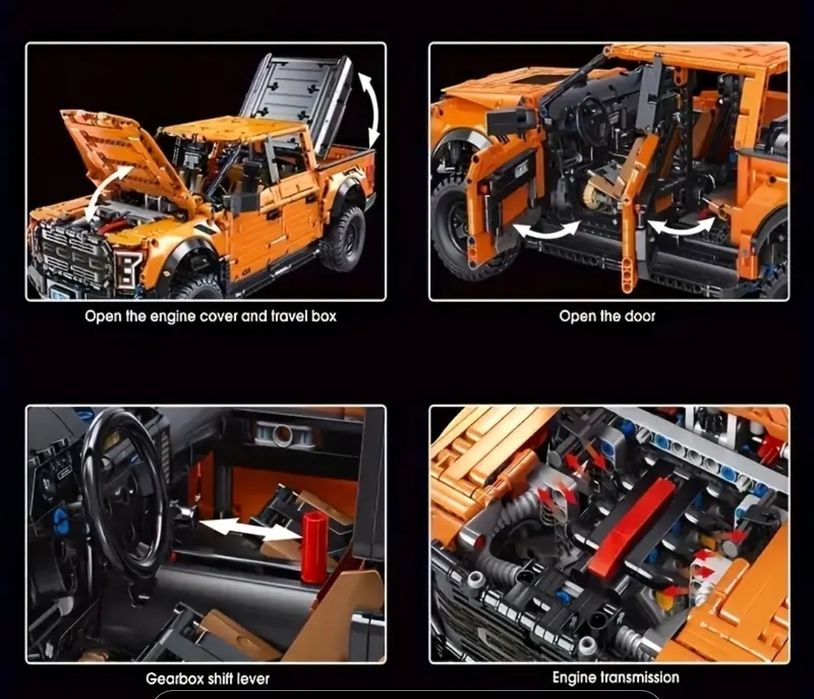 Open the engine cover and travel box

Open the door

Gearbox shift lever

Engine transmission