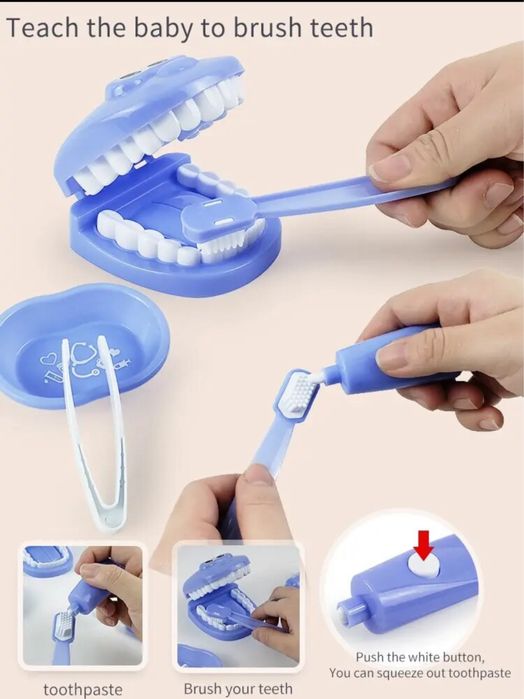 Teach the baby to brush teeth

toothpaste

Brush your teeth

Push the white button,
You can squeeze out toothpaste