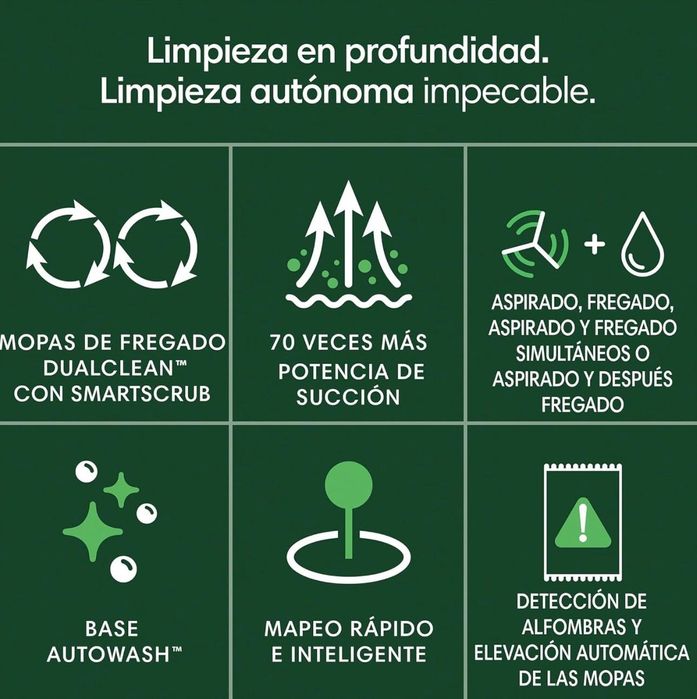 Limpieza en profundidad.
Limpieza autónoma impecable.

MOPAS DE FREGADO DUALCLEAN™ CON SMARTSCRUB

70 VECES MÁS POTENCIA DE SUCCIÓN

ASPIRADO, FREGADO, ASPIRADO Y FREGADO SIMULTÁNEOS O ASPIRADO Y DESPUÉS FREGADO

BASE AUTOWASH™

MAPEO RÁPIDO E INTELIGENTE

DETECCIÓN DE ALFOMBRAS Y ELEVACIÓN AUTOMÁTICA DE LAS MOPAS