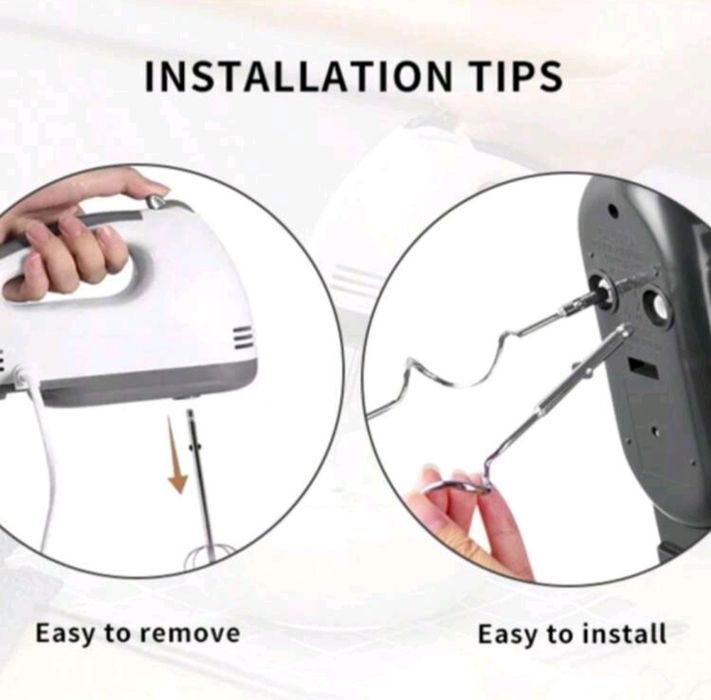 INSTALLATION TIPS

Easy to remove

Easy to install