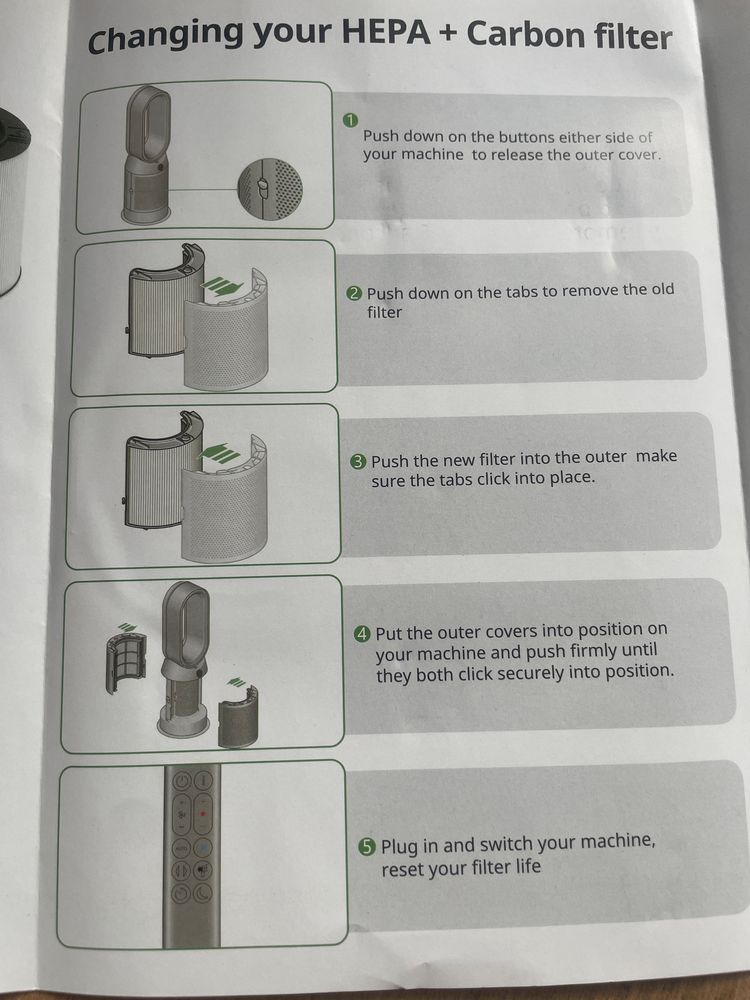 Changing your HEPA + Carbon filter

1 Push down on the buttons either side of your machine to release the outer cover.

2 Push down on the tabs to remove the old filter

3 Push the new filter into the outer make sure the tabs click into place.

4 Put the outer covers into position on your machine and push firmly until they both click securely into position.

5 Plug in and switch your machine, reset your filter life