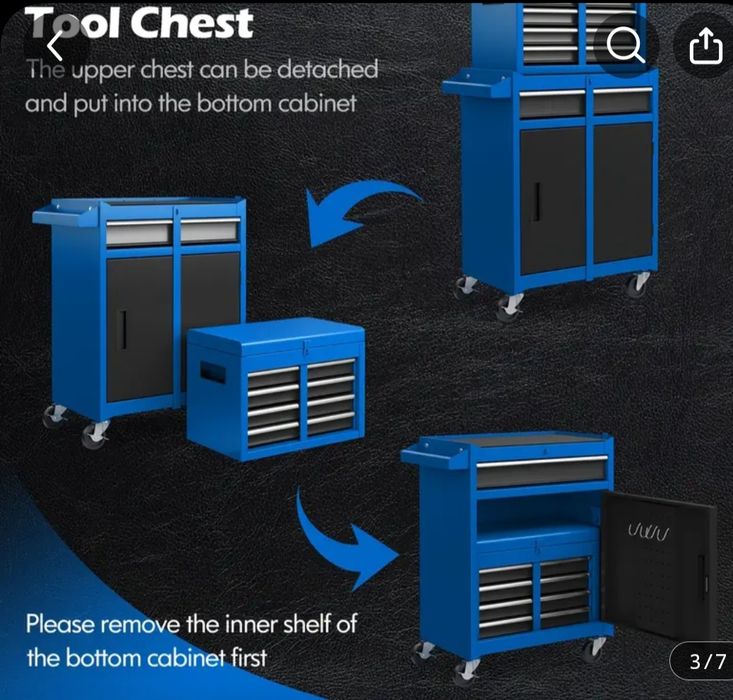 Tool Chest
The upper chest can be detached and put into the bottom cabinet

Please remove the inner shelf of the bottom cabinet first

3/7