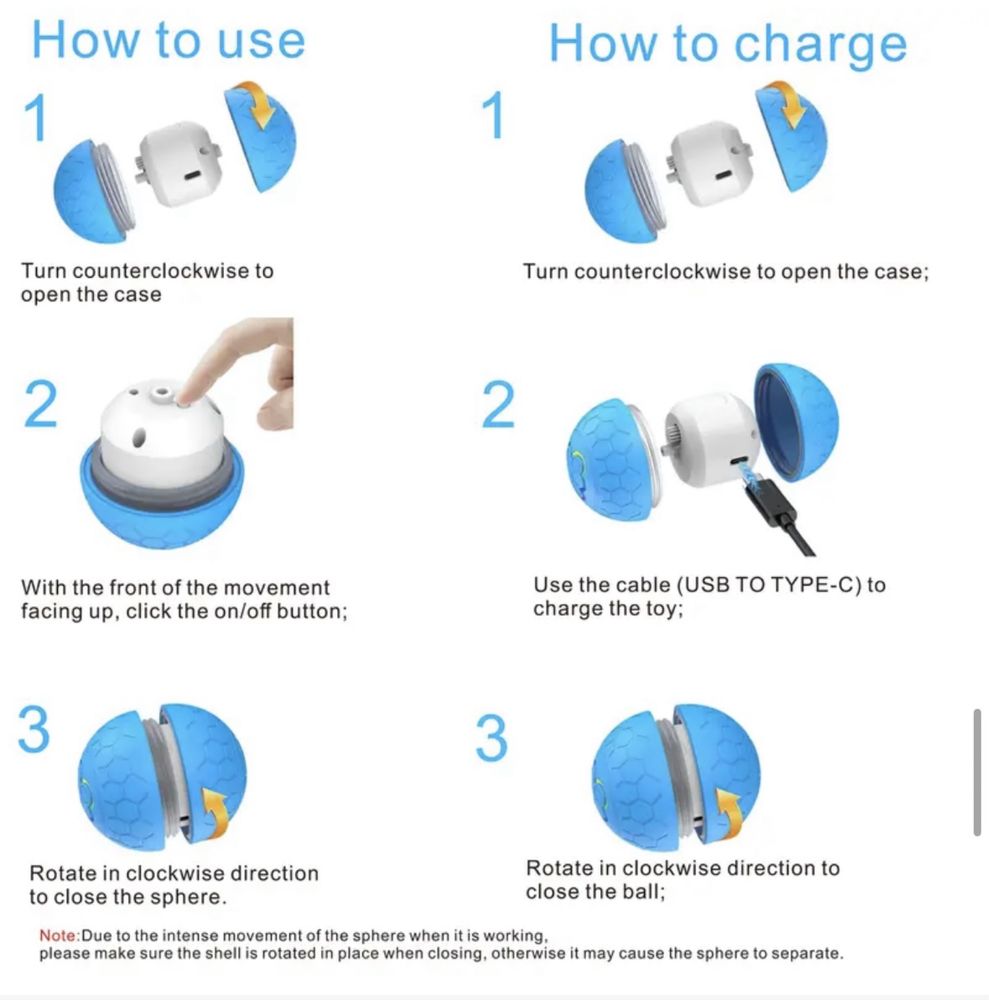 How to use

1

Turn counterclockwise to open the case

2

With the front of the movement facing up, click the on/off button;

3

Rotate in clockwise direction to close the sphere.

How to charge

1

Turn counterclockwise to open the case;

2

Use the cable (USB TO TYPE-C) to charge the toy;

3

Rotate in clockwise direction to close the ball;

Note:Due to the intense movement of the sphere when it is working, please make sure the shell is rotated in place when closing, otherwise it may cause the sphere to separate.