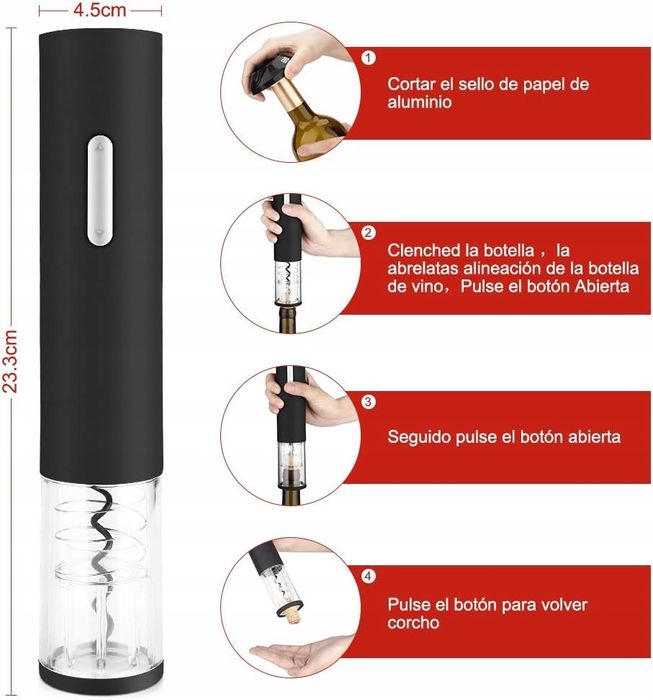 4.5cm

23.3cm

1 Cortar el sello de papel de aluminio

2 Clenched la botella， la abrelatas alineación de la botella de vino，Pulse el botón Abierta

3 Seguido pulse el botón abierta

4 Pulse el botón para volver corcho