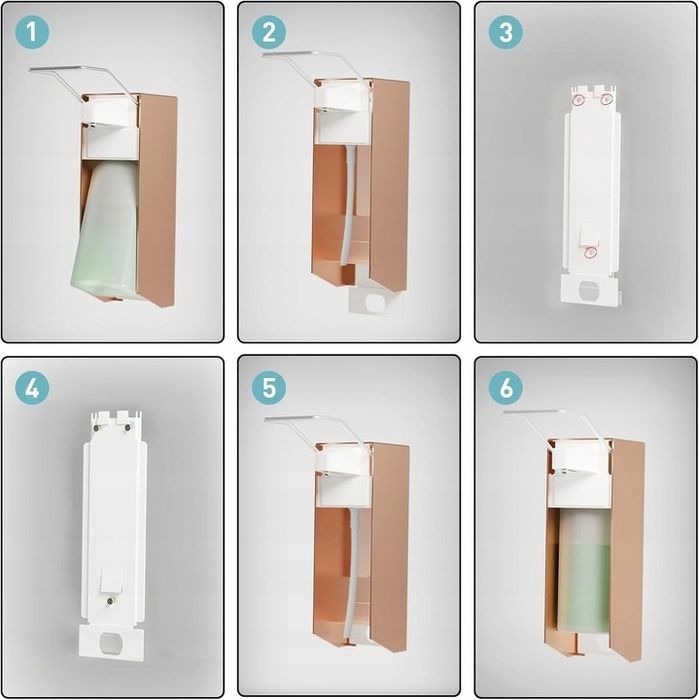 1

2

3

4

5

6