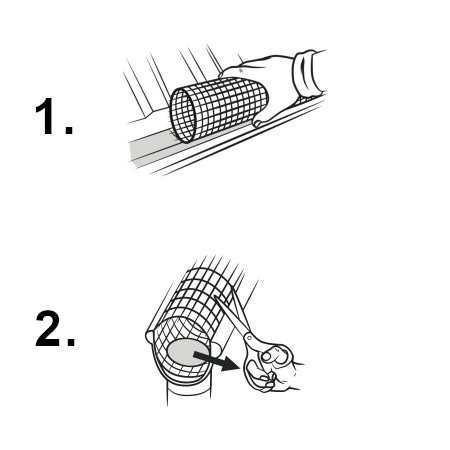 1.

2.