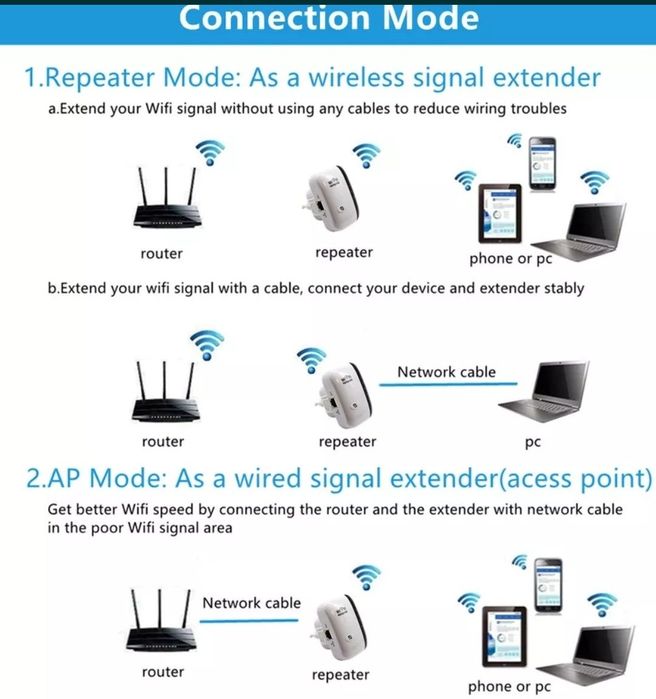 Connection Mode

1.Repeater Mode: As a wireless signal extender

a.Extend your Wifi signal without using any cables to reduce wiring troubles

router

repeater

phone or pc

b.Extend your wifi signal with a cable, connect your device and extender stably

router

repeater

Network cable

pc

2.AP Mode: As a wired signal extender(acess point)

Get better Wifi speed by connecting the router and the extender with network cable in the poor Wifi signal area

router

Network cable

repeater

phone or pc