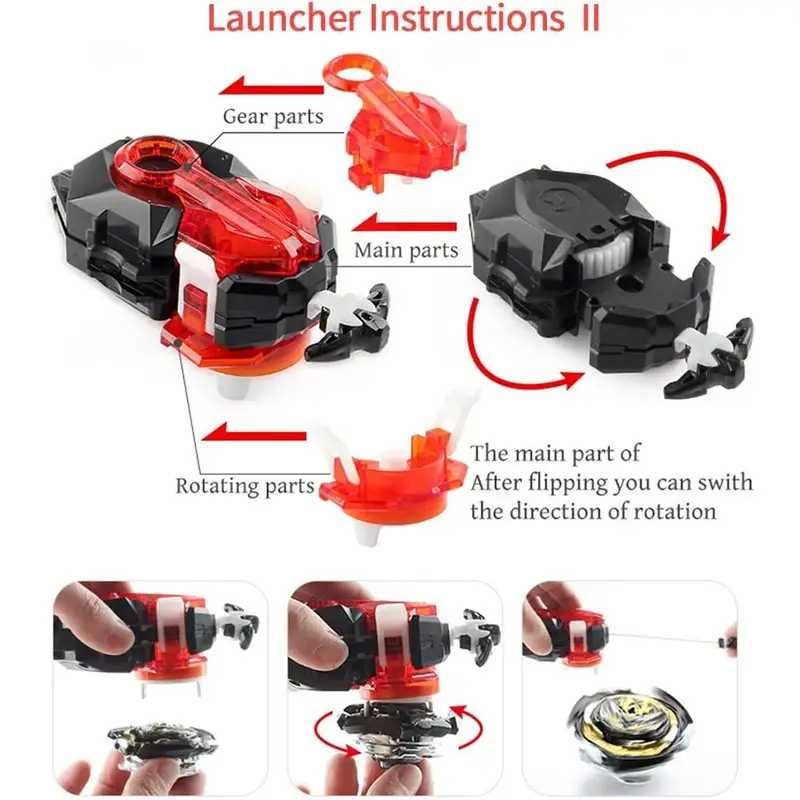 Launcher Instructions II

Gear parts

Main parts

Rotating parts

The main part of After flipping you can swith the direction of rotation