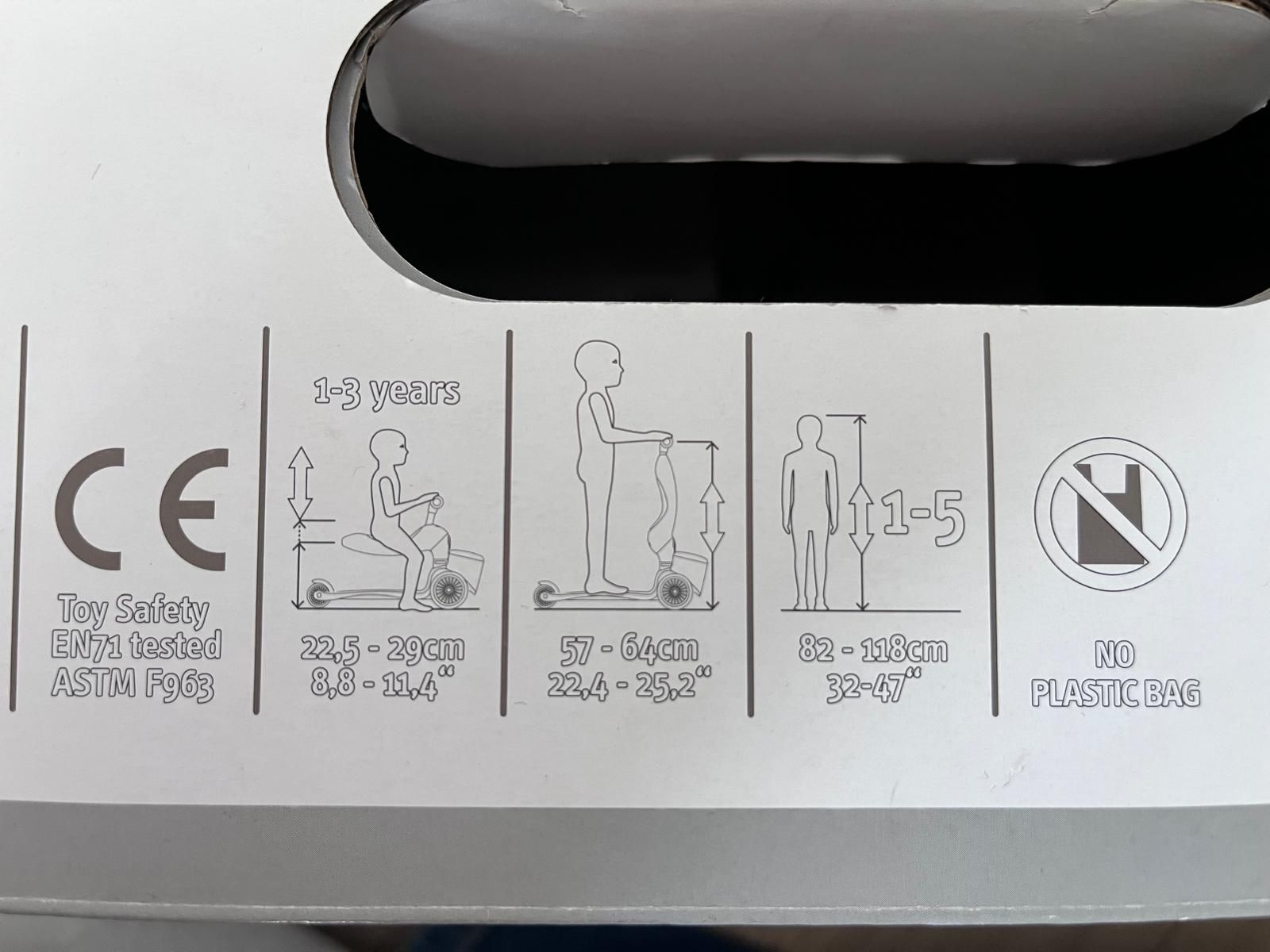 CE

Toy Safety
EN71 tested
ASTM F963

1-3 years

22,5 - 29cm
8,8 - 11,4"

57 - 64cm
22,4 - 25,2"

1-5

82 - 118cm
32-47"

NO
PLASTIC BAG