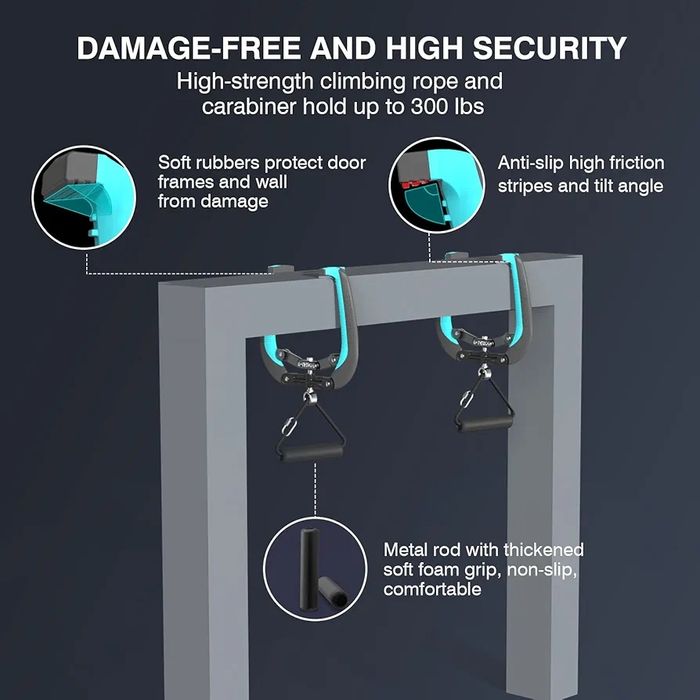 DAMAGE-FREE AND HIGH SECURITY

High-strength climbing rope and carabiner hold up to 300 lbs

Soft rubbers protect door frames and wall from damage

Anti-slip high friction stripes and tilt angle

Metal rod with thickened soft foam grip, non-slip, comfortable