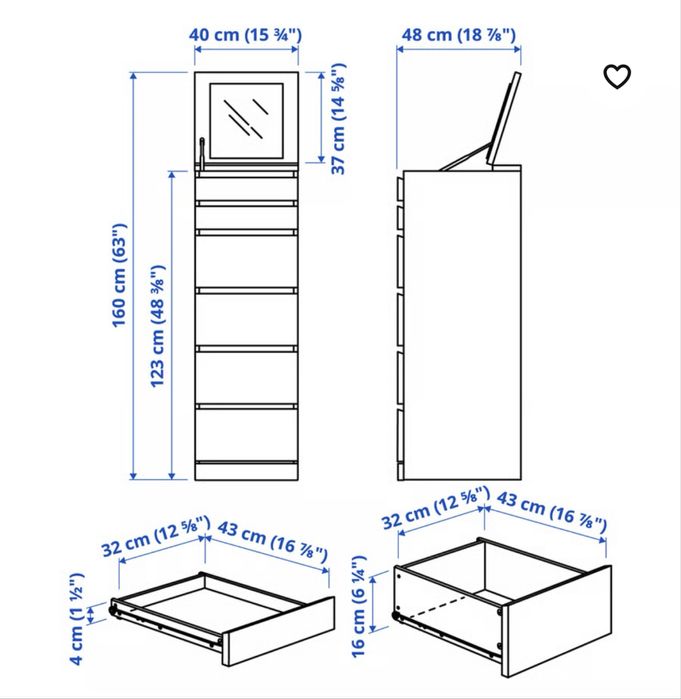 40 cm (15 ¾")
48 cm (18 ⅞")
37 cm (14 ⅝")
160 cm (63")
123 cm (48 ⅜")
32 cm (12 ⅝")
43 cm (16 ⅞")
4 cm (1 ½")
32 cm (12 ⅝")
43 cm (16 ⅞")
16 cm (6 ¼")