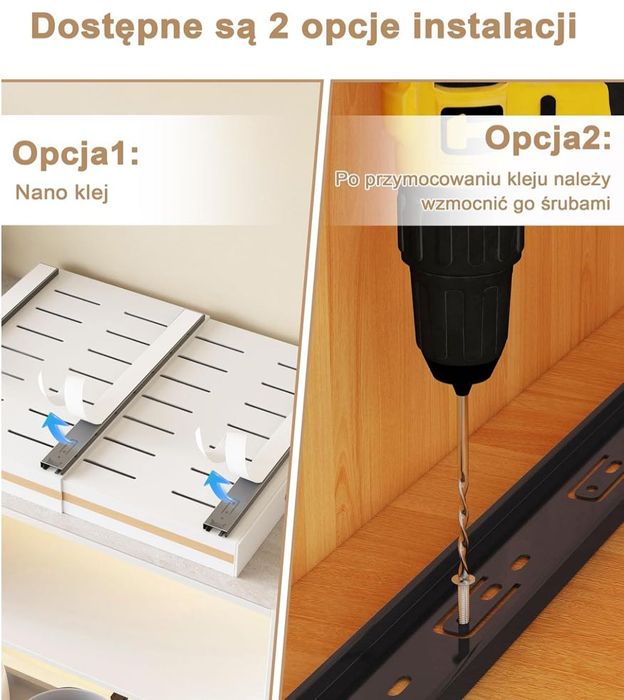 Dostępne są 2 opcje instalacji

Opcja1:
Nano klej

Opcja2:
Po przymocowaniu kleju należy wzmocnić go śrubami