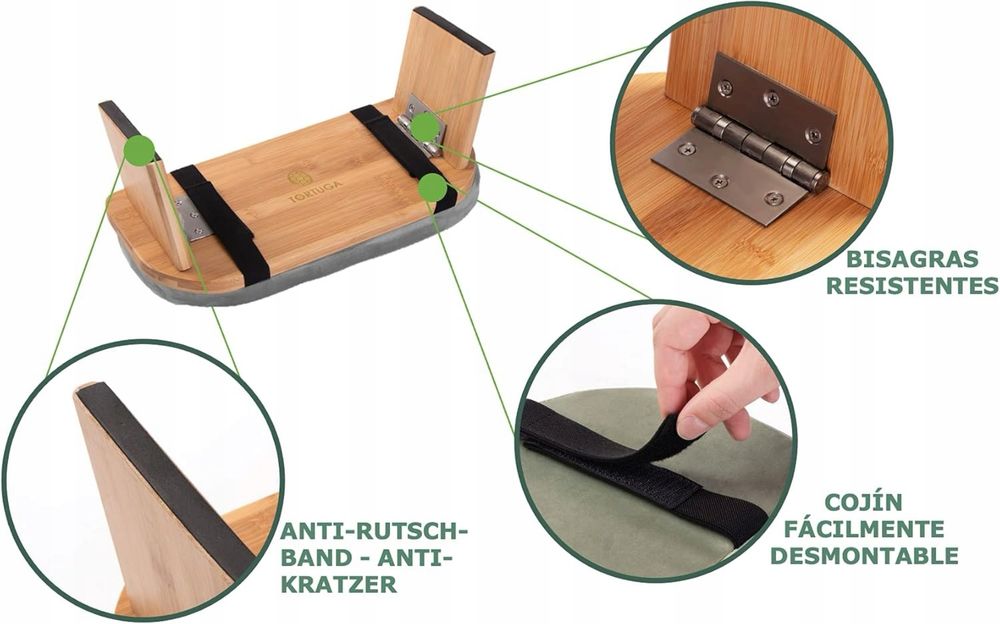 TOKIUGA

BISAGRAS RESISTENTES

ANTI-RUTSCH-BAND - ANTI-KRATZER

COJÍN FÁCILMENTE DESMONTABLE