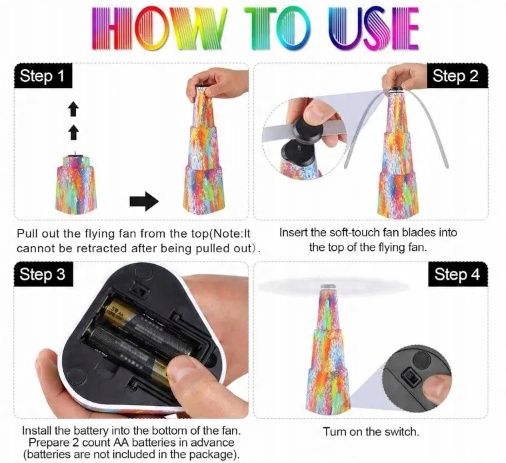 HOW TO USE

Step 1

Pull out the flying fan from the top(Note:It cannot be retracted after being pulled out).

Step 2

Insert the soft-touch fan blades into the top of the flying fan.

Step 3

Install the battery into the bottom of the fan. Prepare 2 count AA batteries in advance (batteries are not included in the package).

Step 4

Turn on the switch.