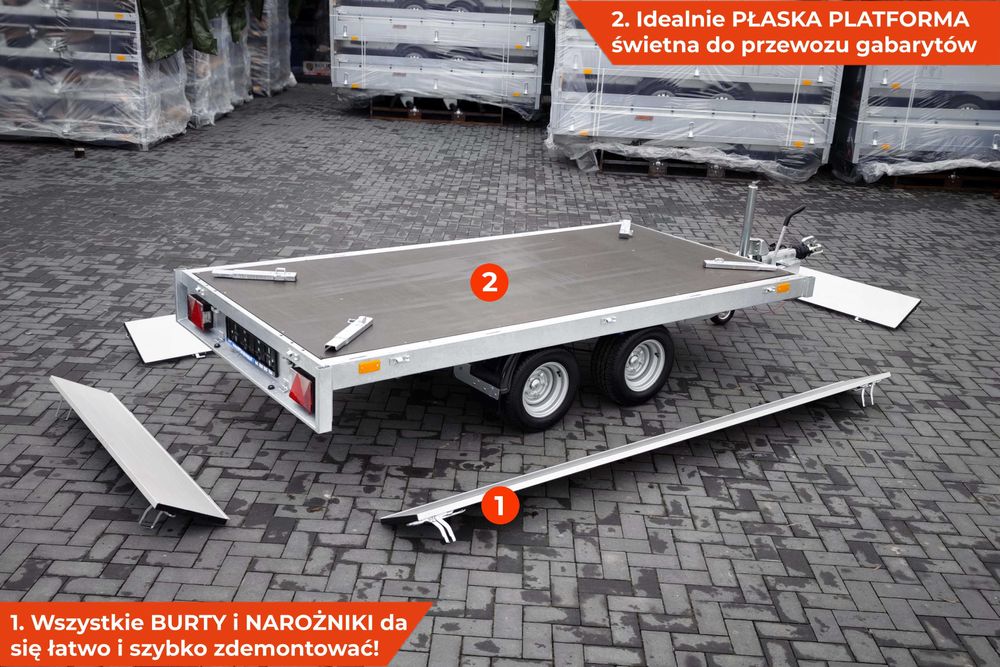 2. Idealnie PŁASKA PLATFORMA świetna do przewozu gabarytów

2

1

1. Wszystkie BURTY i NAROŻNIKI da się łatwo i szybko zdemontować!