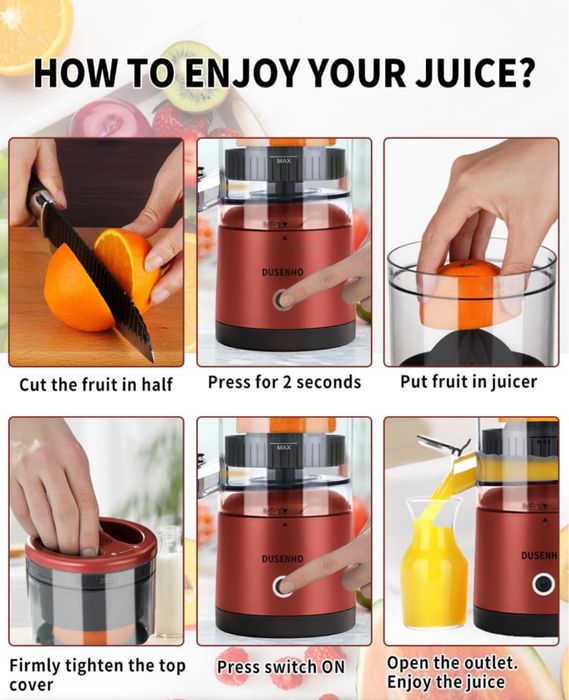 HOW TO ENJOY YOUR JUICE?

MAX

DUSENHO

Cut the fruit in half

Press for 2 seconds

Put fruit in juicer

MAX

DUSENHO

DUSENH

Firmly tighten the top cover

Press switch ON

Open the outlet. Enjoy the juice