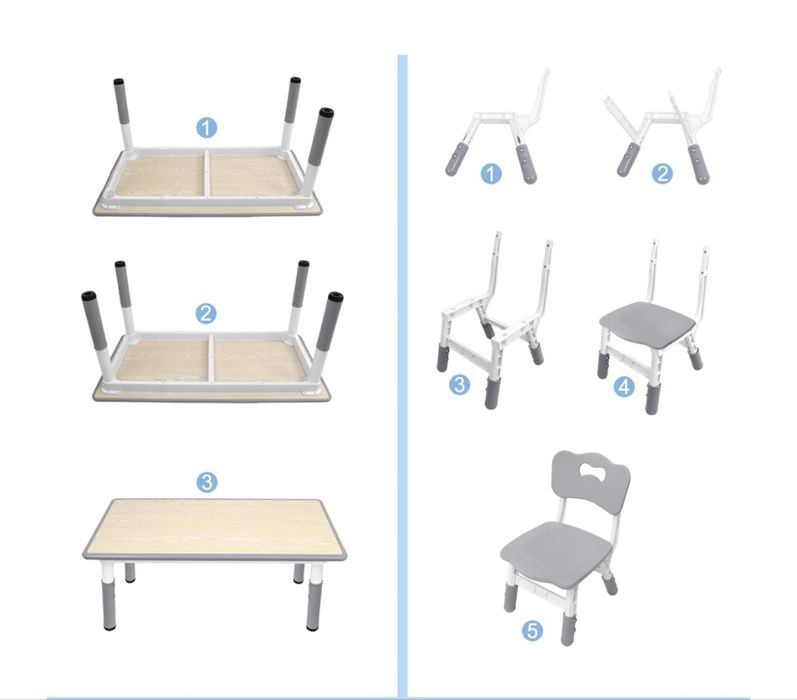 1
2
3

1
2
3
4
5